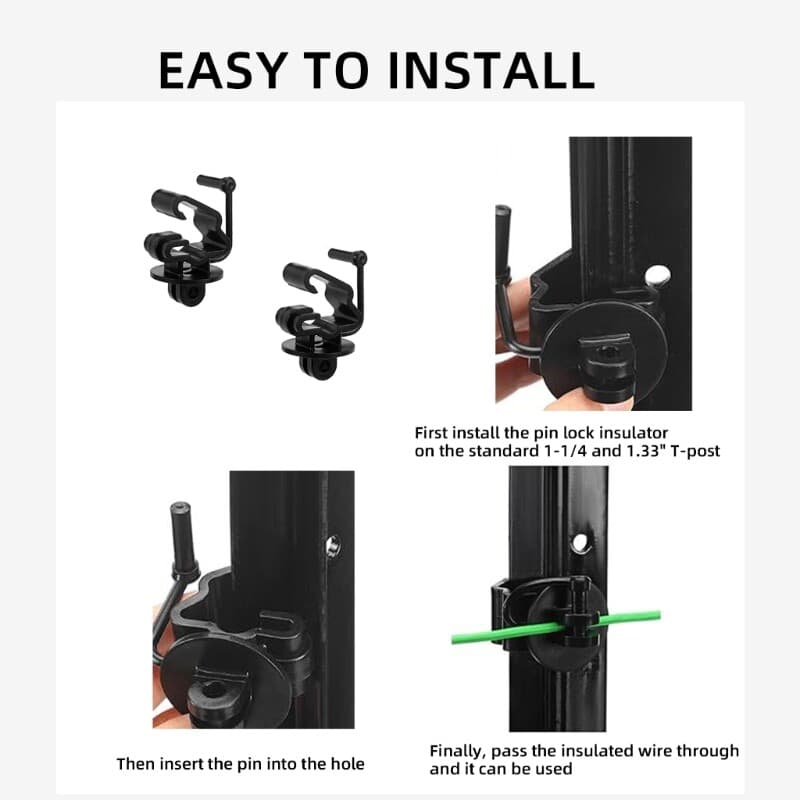 EASY TO INSTALL

First install the pin lock insulator on the standard 1-1/4 and 1.33" T-post

Then insert the pin into the hole

Finally, pass the insulated wire through and it can be used