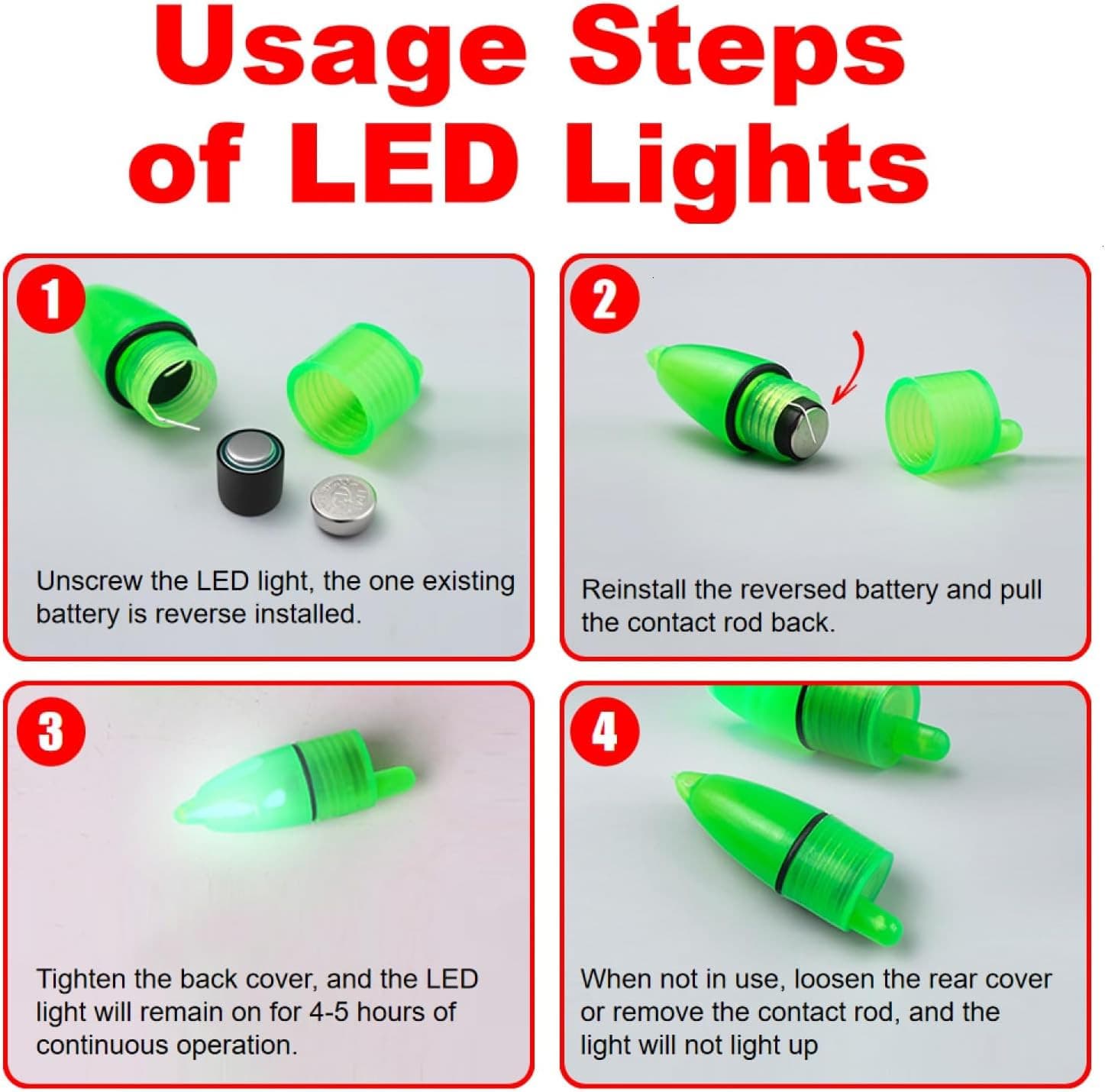 Usage Steps of LED Lights

1

Unscrew the LED light, the one existing battery is reverse installed.

2

Reinstall the reversed battery and pull the contact rod back.

3

Tighten the back cover, and the LED light will remain on for 4-5 hours of continuous operation.

4

When not in use, loosen the rear cover or remove the contact rod, and the light will not light up