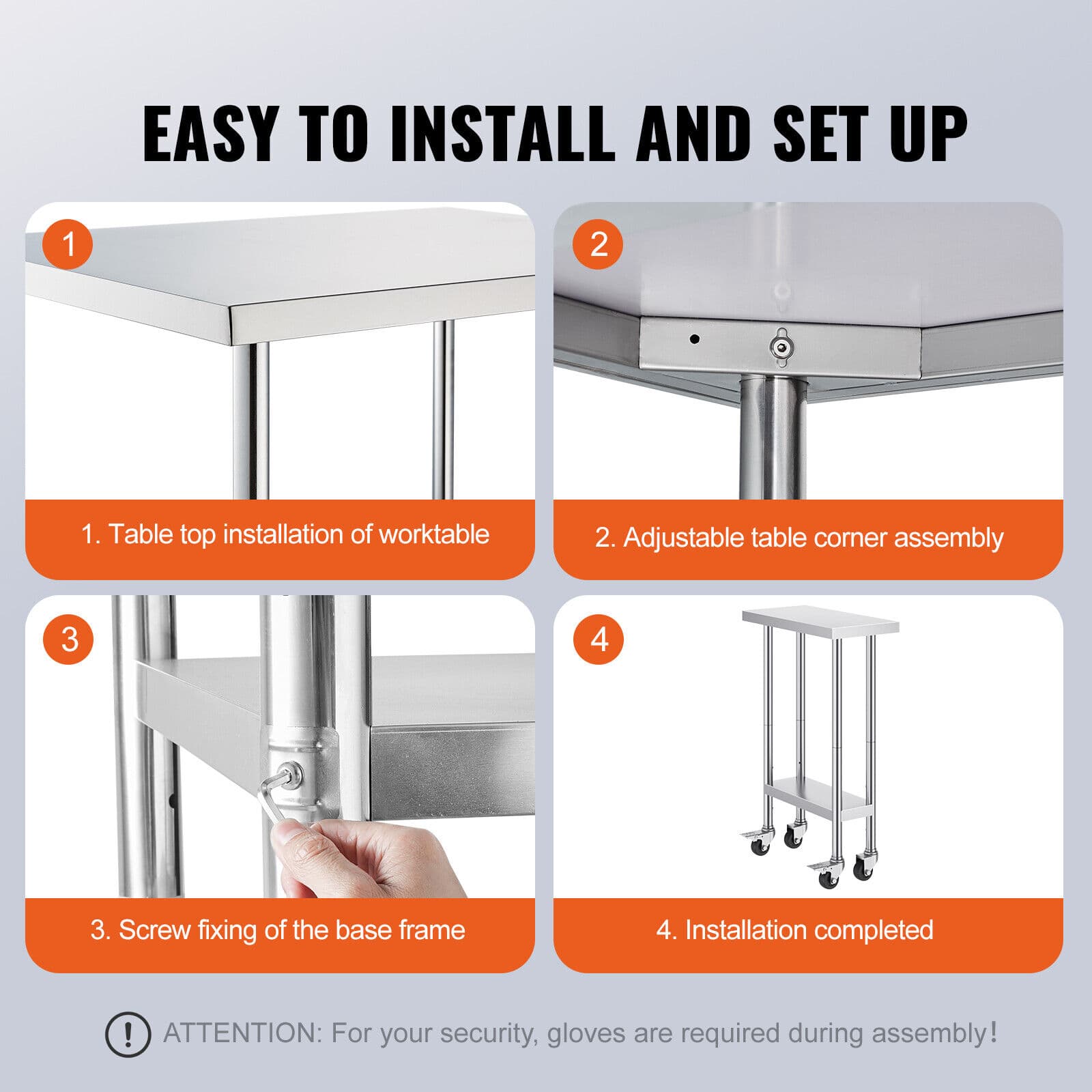 EASY TO INSTALL AND SET UP

1

1. Table top installation of worktable

2

2. Adjustable table corner assembly

3

3. Screw fixing of the base frame

4

4. Installation completed

! ATTENTION: For your security, gloves are required during assembly!