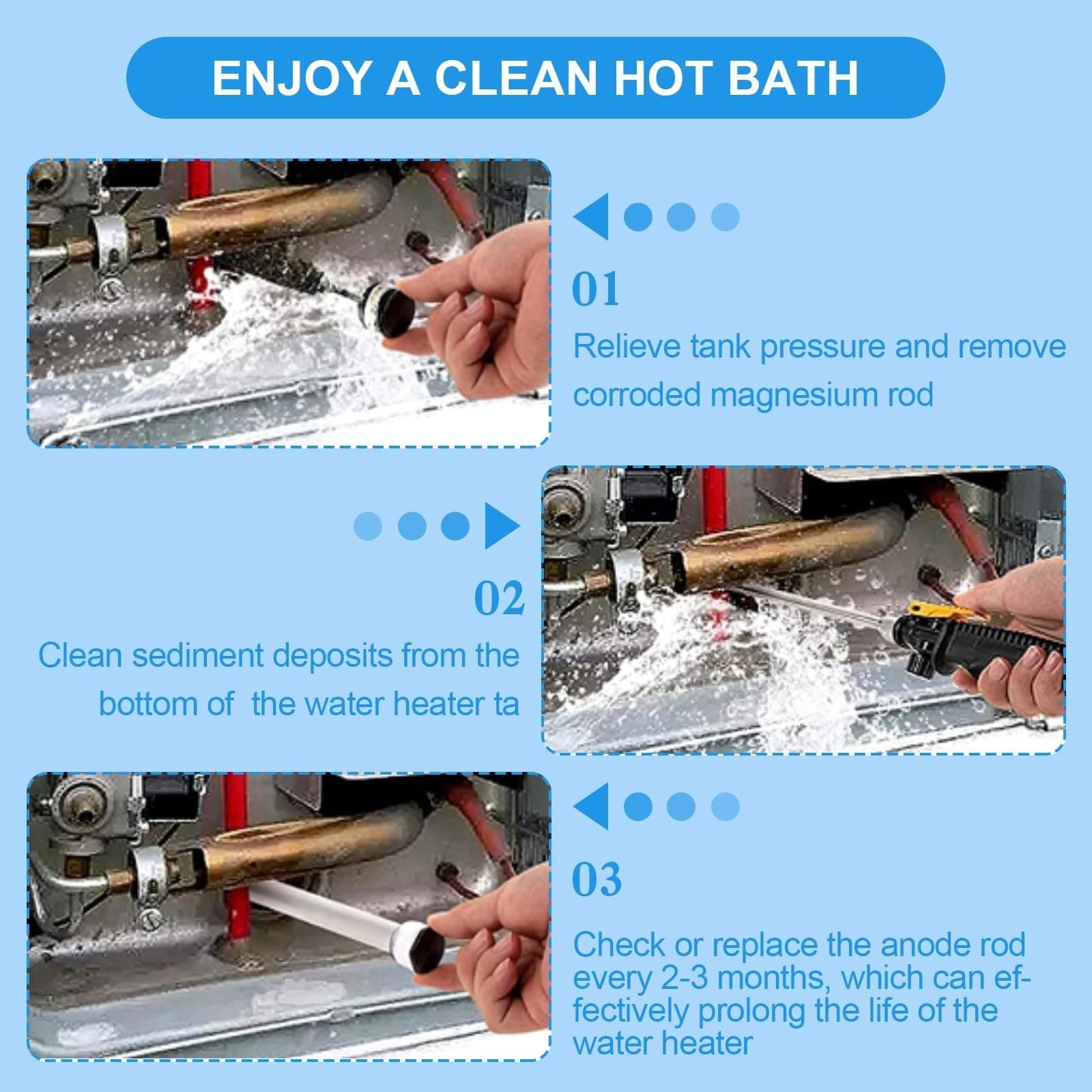 ENJOY A CLEAN HOT BATH

01

Relieve tank pressure and remove corroded magnesium rod

02

Clean sediment deposits from the bottom of the water heater ta

03

Check or replace the anode rod every 2-3 months, which can effectively prolong the life of the water heater