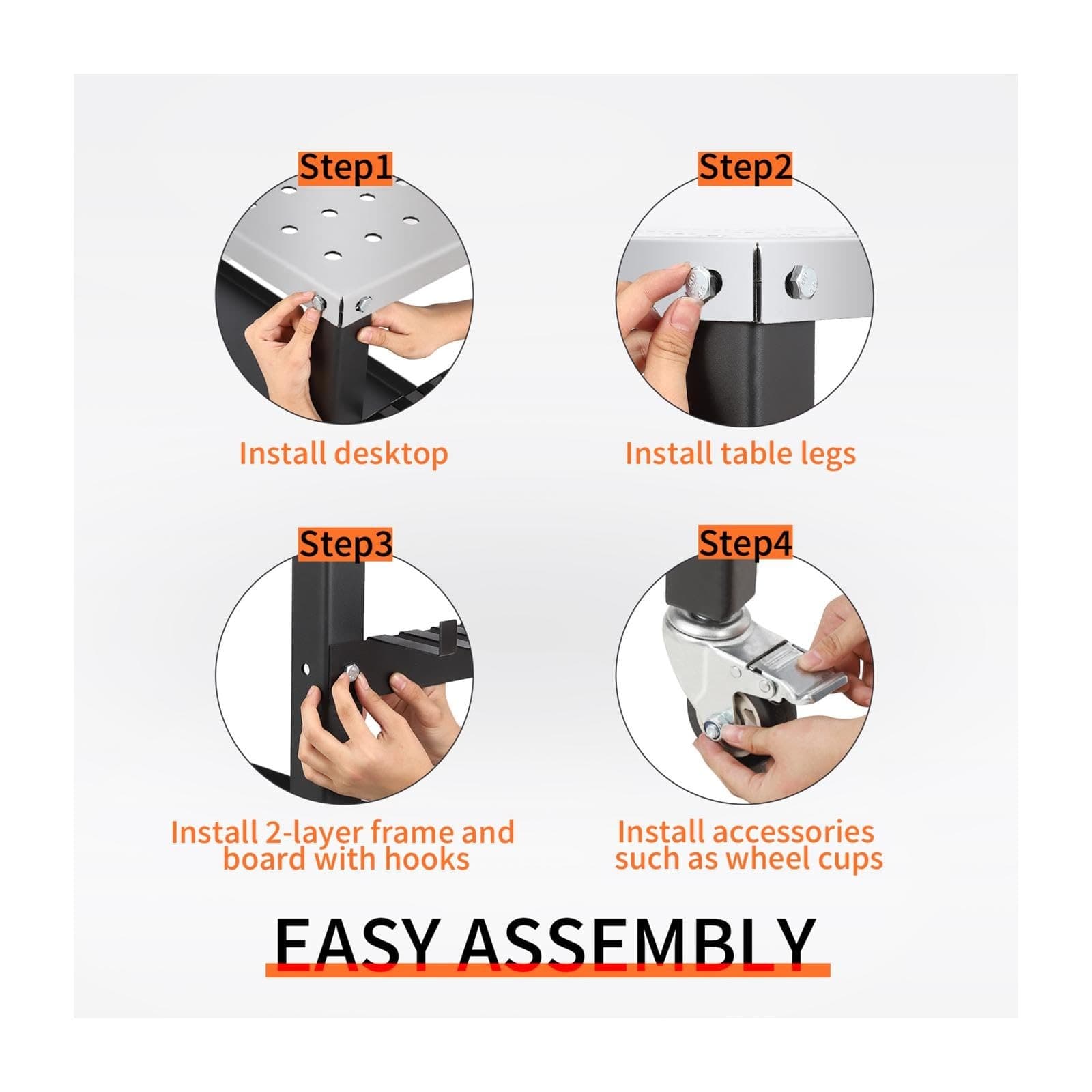 Step1

Install desktop

Step2

Install table legs

Step3

Install 2-layer frame and board with hooks

Step4

Install accessories such as wheel cups

EASY ASSEMBLY