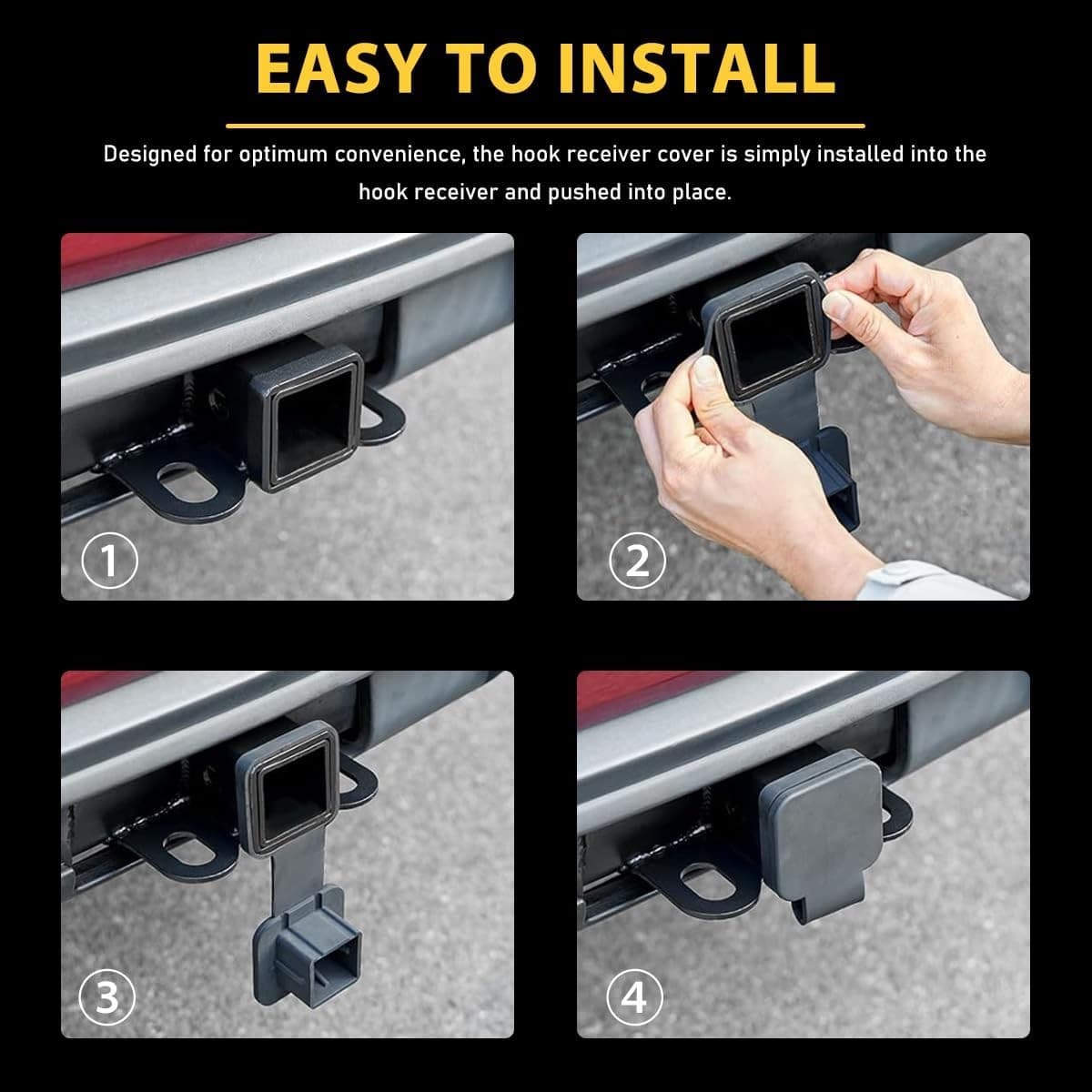 EASY TO INSTALL

Designed for optimum convenience, the hook receiver cover is simply installed into the hook receiver and pushed into place.

①

②

③

④