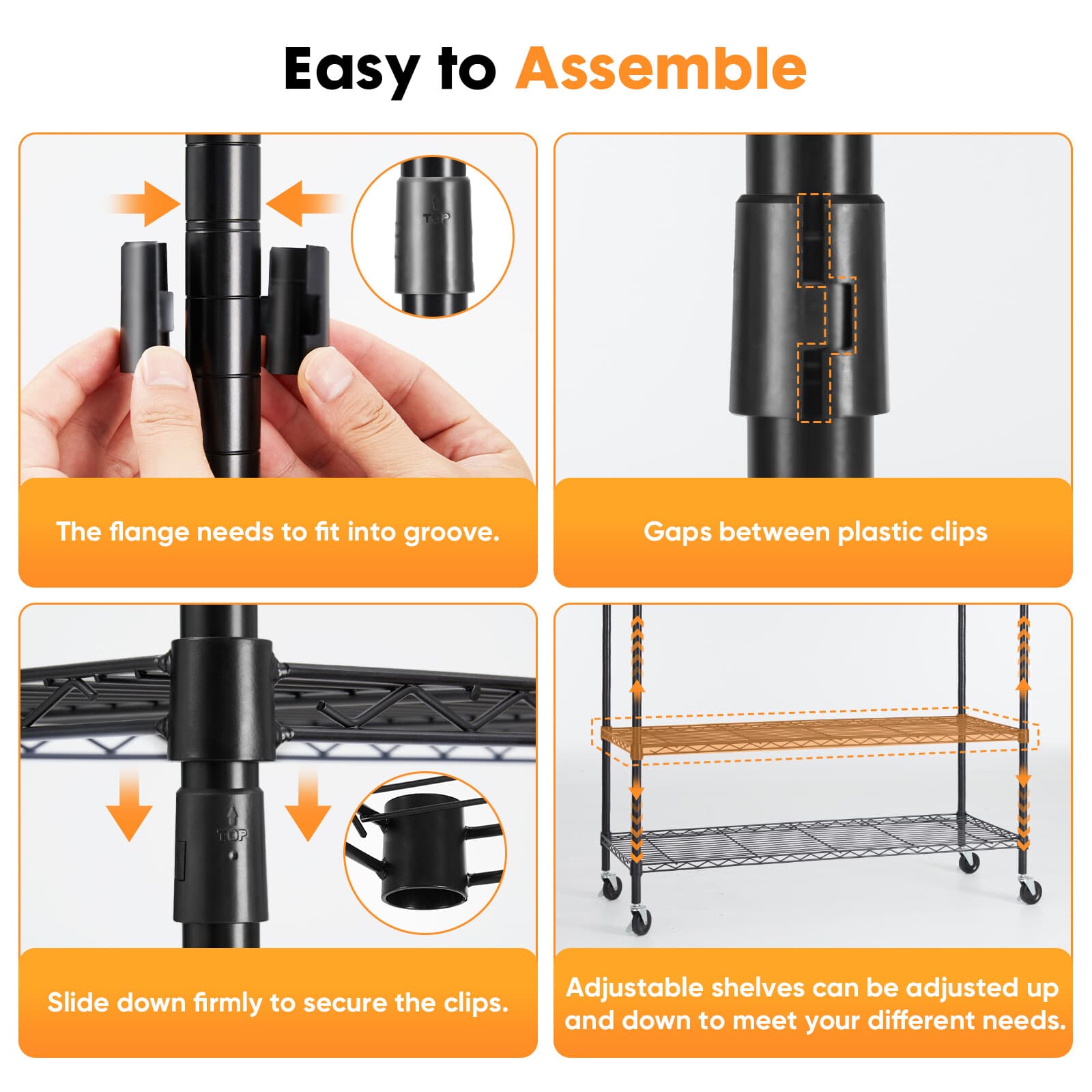 Easy to Assemble

TOP

The flange needs to fit into groove.

Gaps between plastic clips

TOP

Slide down firmly to secure the clips.

Adjustable shelves can be adjusted up and down to meet your different needs.