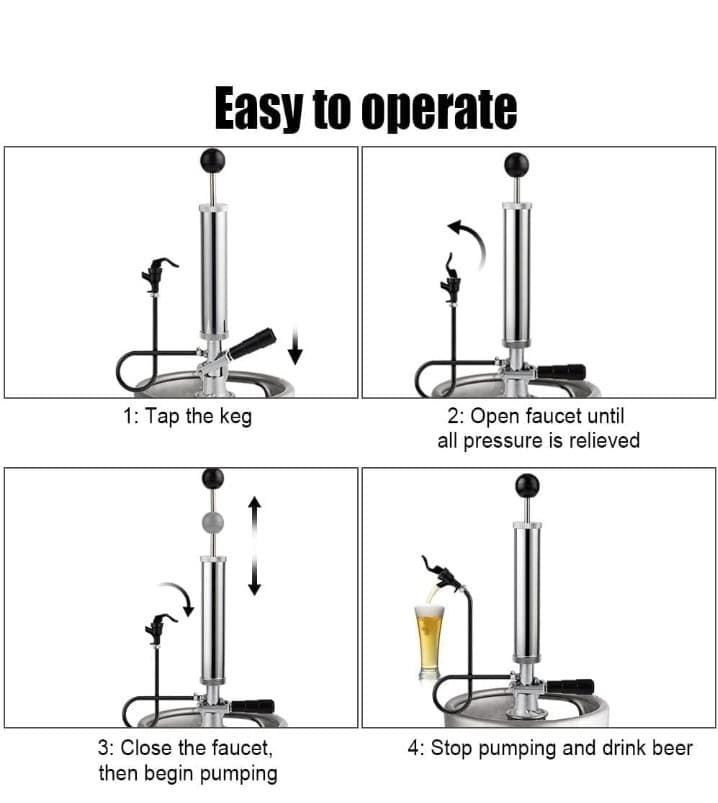 Easy to operate

1: Tap the keg

2: Open faucet until all pressure is relieved

3: Close the faucet, then begin pumping

4: Stop pumping and drink beer