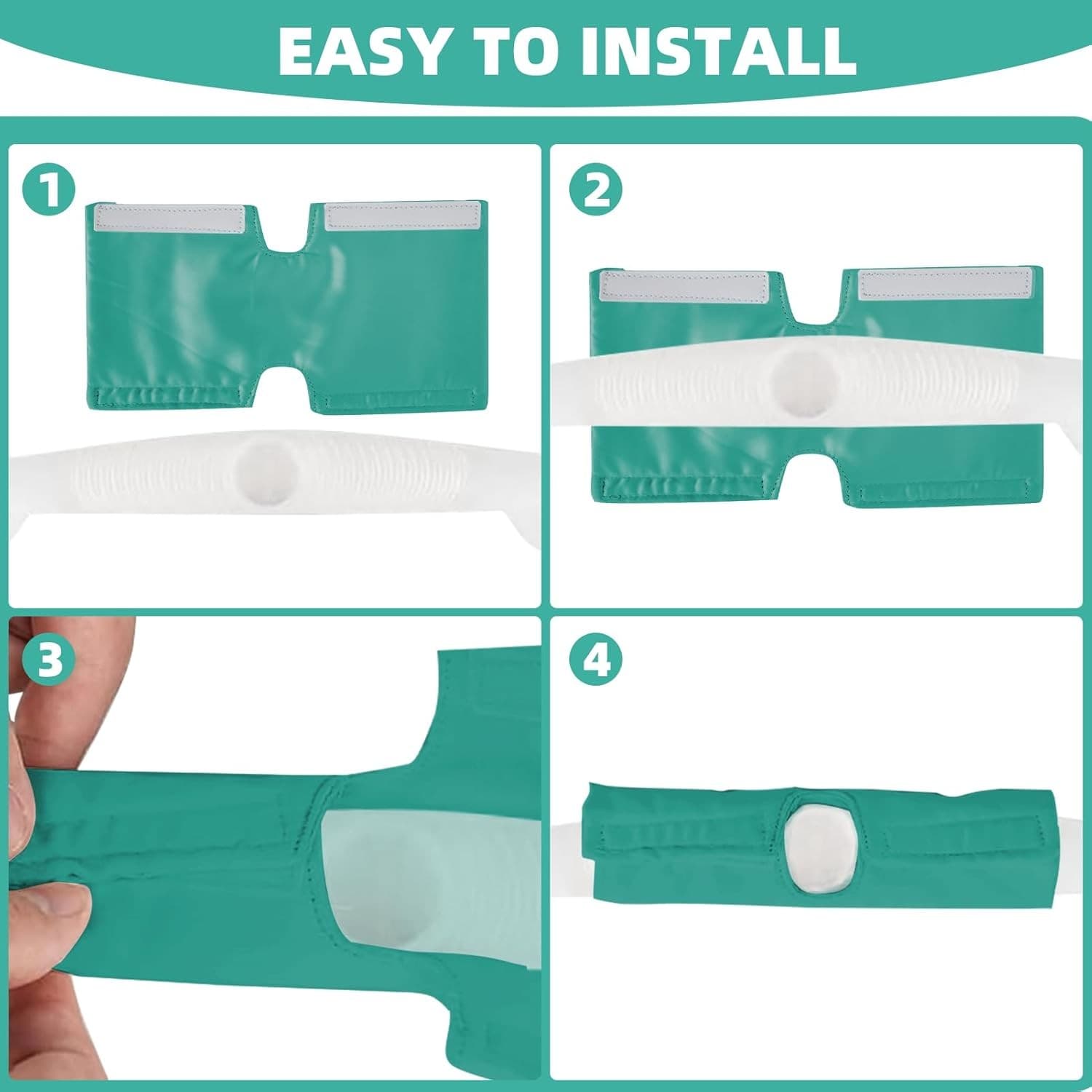 EASY TO INSTALL

1

2

3

4