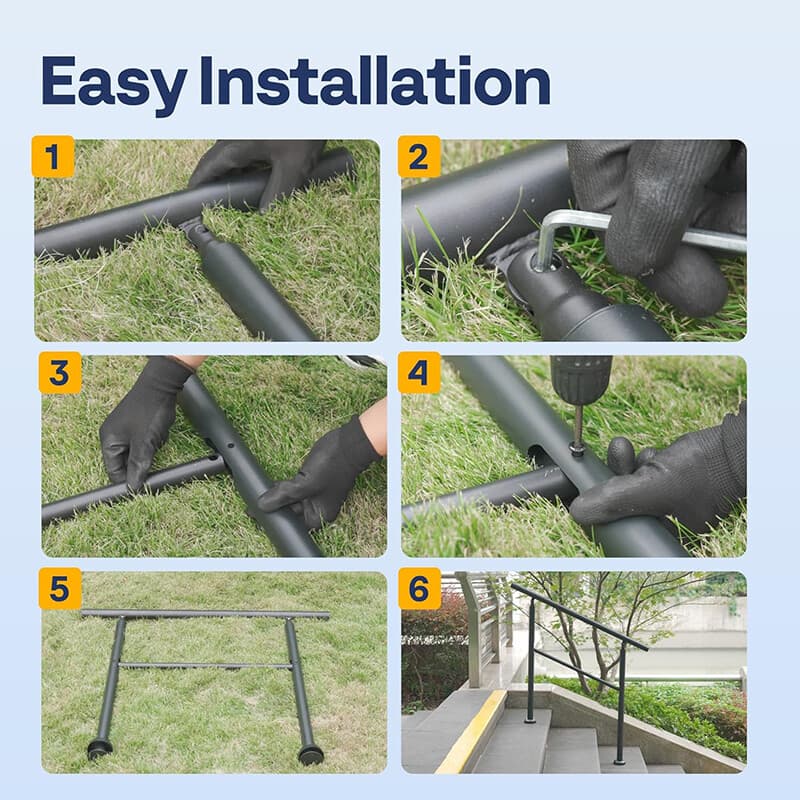 Easy Installation

1

2

3

4

5

6