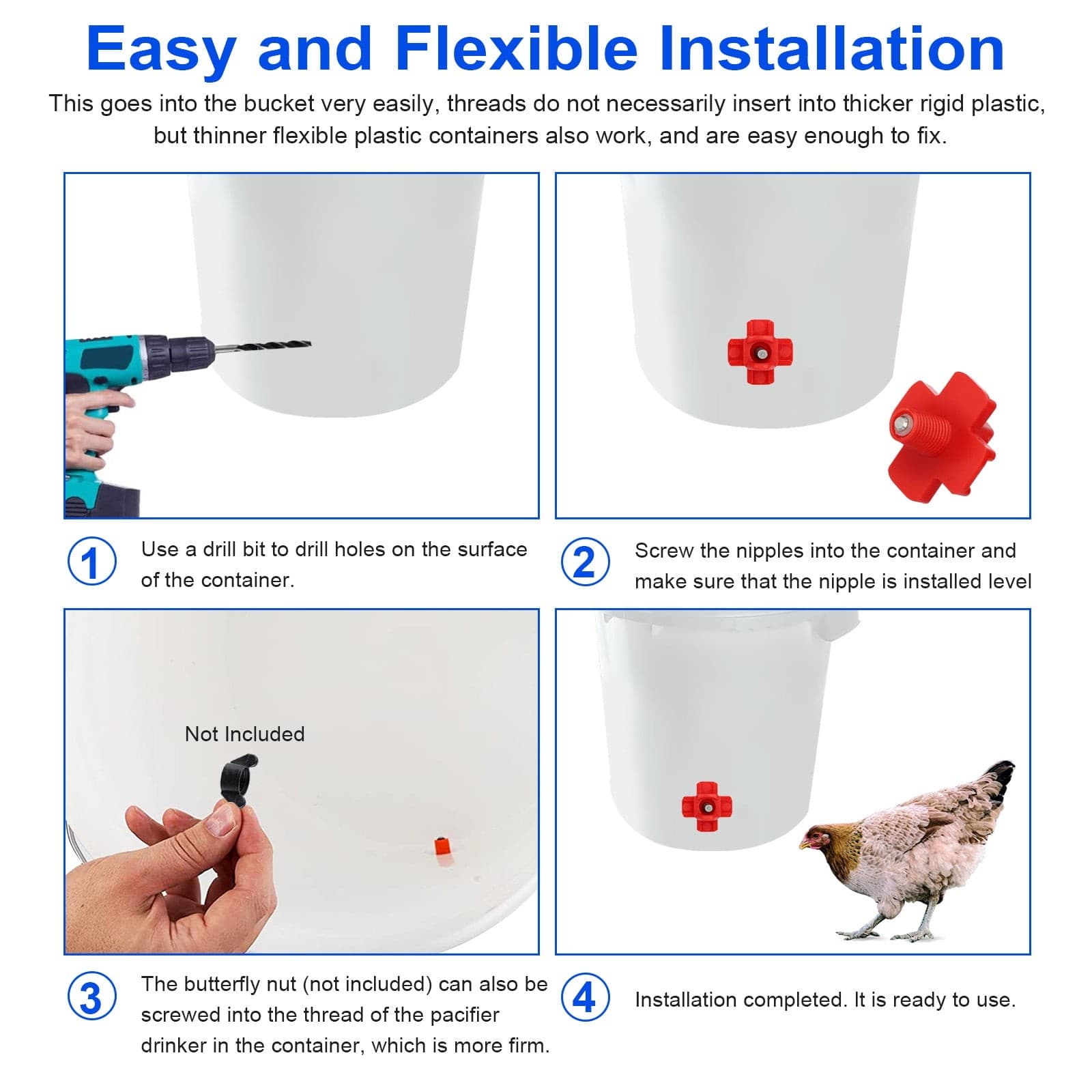 Easy and Flexible Installation

This goes into the bucket very easily, threads do not necessarily insert into thicker rigid plastic, but thinner flexible plastic containers also work, and are easy enough to fix.

1 Use a drill bit to drill holes on the surface of the container.

2 Screw the nipples into the container and make sure that the nipple is installed level

Not Included

3 The butterfly nut (not included) can also be screwed into the thread of the pacifier drinker in the container, which is more firm.

4 Installation completed. It is ready to use.