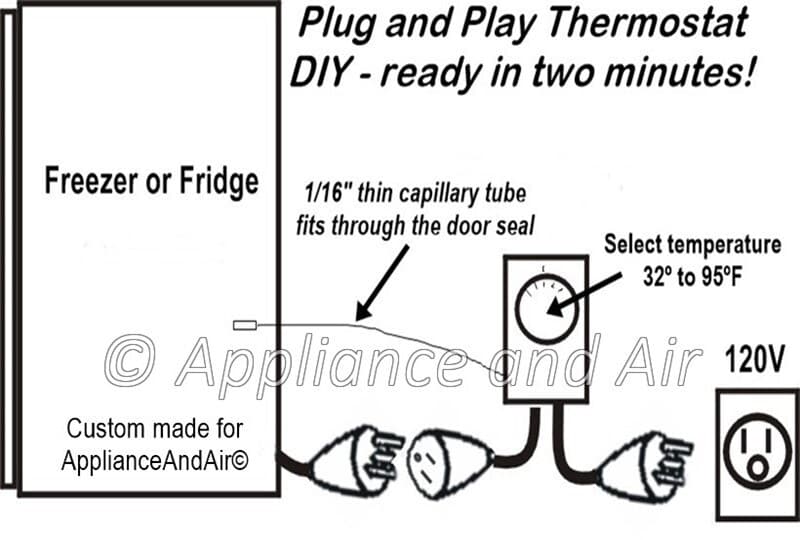 Plug and Play Thermostat
DIY - ready in two minutes!

Freezer or Fridge

1/16" thin capillary tube fits through the door seal

Select temperature 32º to 95ºF

© Appliance and Air

120V

Custom made for ApplianceAndAir©