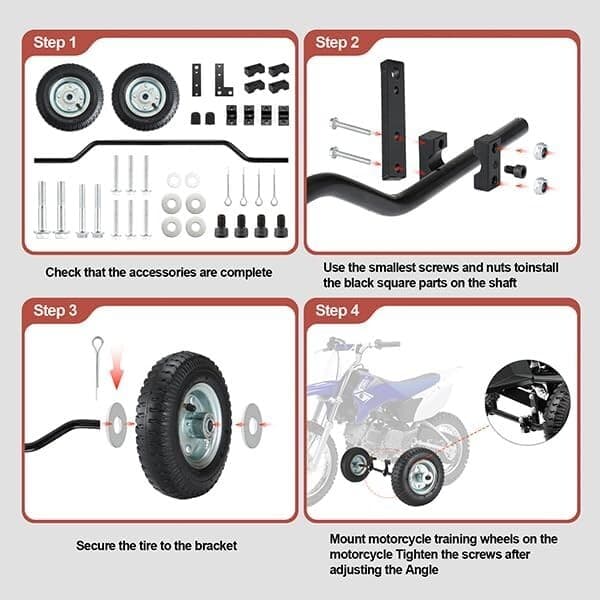 Step 1

Check that the accessories are complete

Step 2

Use the smallest screws and nuts toinstall the black square parts on the shaft

Step 3

Secure the tire to the bracket

Step 4

Mount motorcycle training wheels on the motorcycle Tighten the screws after adjusting the Angle