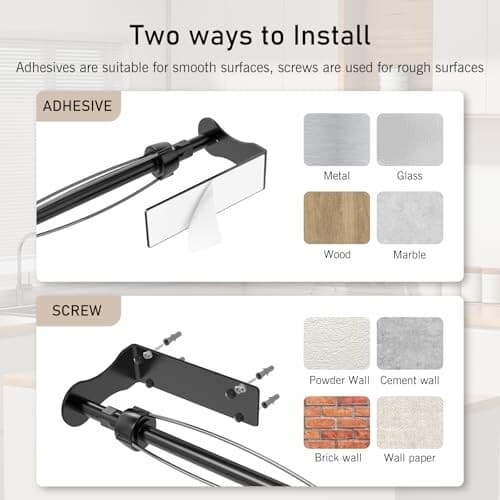 Two ways to Install

Adhesives are suitable for smooth surfaces, screws are used for rough surfaces

ADHESIVE

Metal

Glass

Wood

Marble

SCREW

Powder Wall

Cement wall

Brick wall

Wall paper