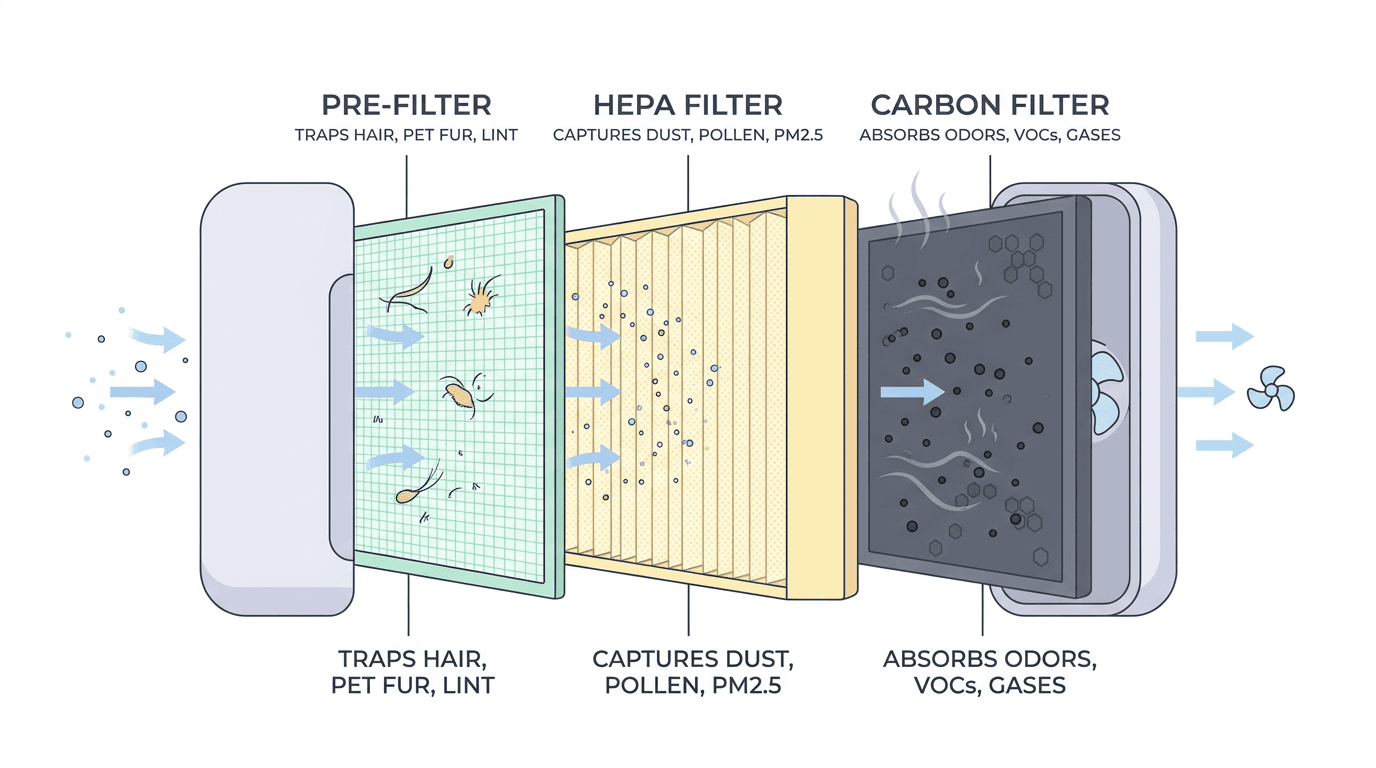 PRE-FILTER
TRAPS HAIR, PET FUR, LINT

HEPA FILTER
CAPTURES DUST, POLLEN, PM2.5

CARBON FILTER
ABSORBS ODORS, VOCs, GASES

TRAPS HAIR, PET FUR, LINT

CAPTURES DUST, POLLEN, PM2.5

ABSORBS ODORS, VOCs, GASES